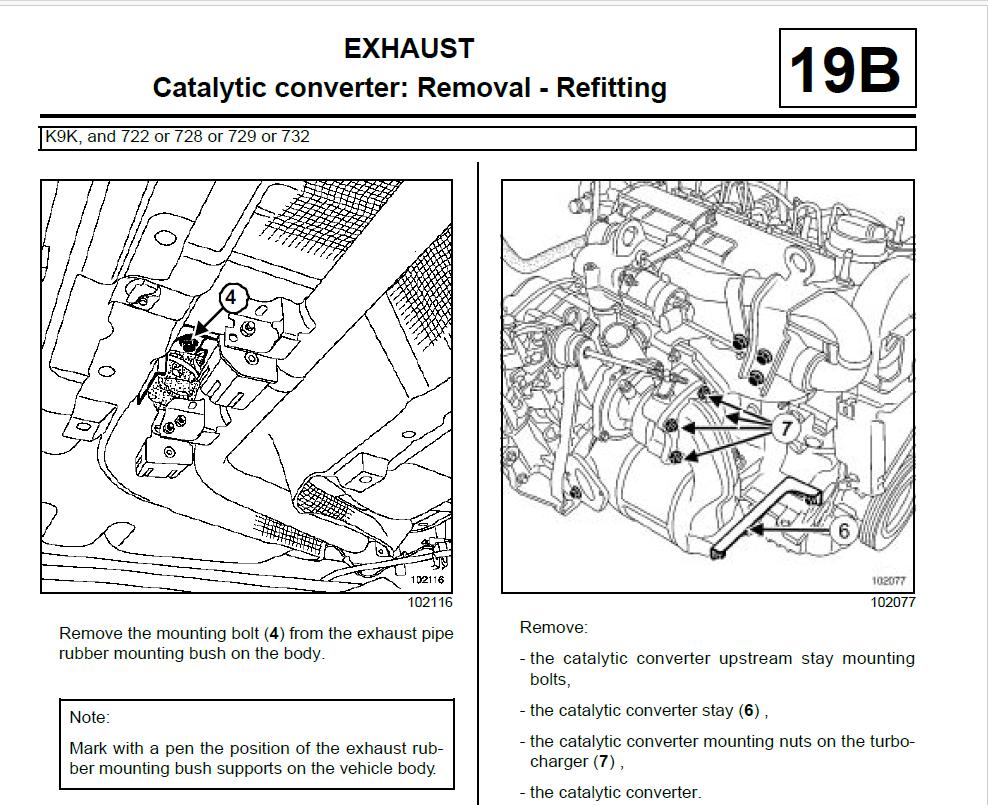 EXHAUST
Catalytic converter: Removal - Refitting

19B

K9K, and 722 or 728 or 729 or 732

4

102116

102116

Remove the mounting bolt (4) from the exhaust pipe rubber mounting bush on the body.

Note:
Mark with a pen the position of the exhaust rubber mounting bush supports on the vehicle body.

7

6

102077

102077

Remove:

- the catalytic converter upstream stay mounting bolts,

- the catalytic converter stay (6) ,

- the catalytic converter mounting nuts on the turbocharger (7) ,

- the catalytic converter.