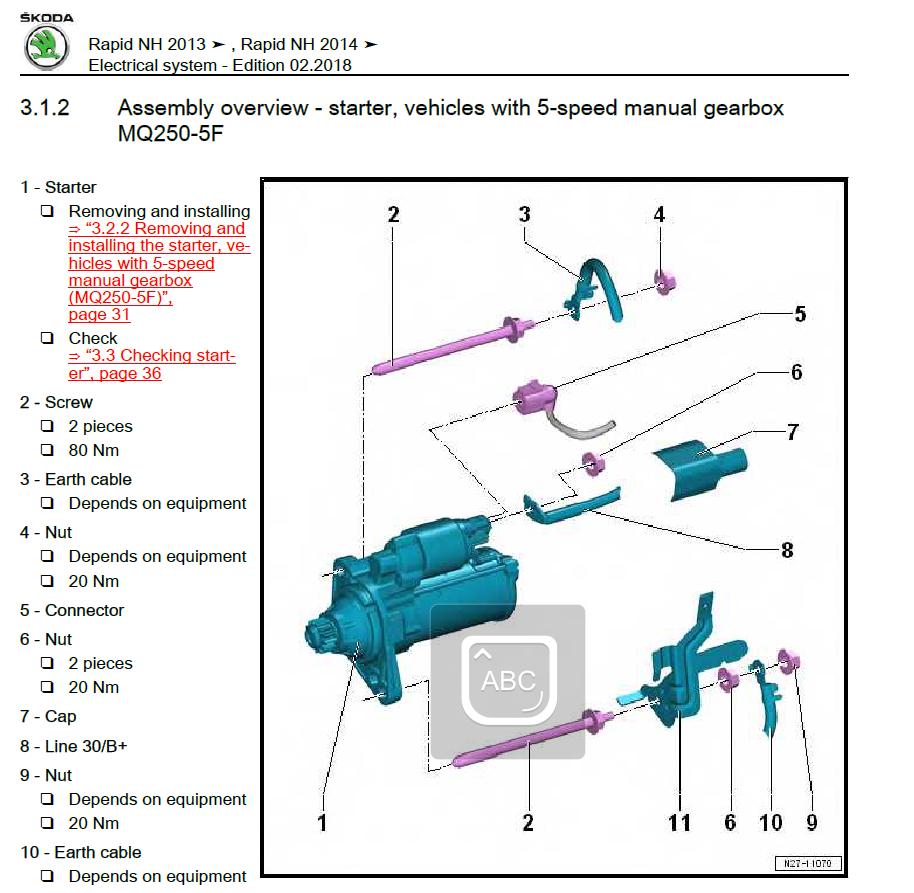 ŠKODA

Rapid NH 2013 ➤ , Rapid NH 2014 ➤
Electrical system - Edition 02.2018

3.1.2 Assembly overview - starter, vehicles with 5-speed manual gearbox MQ250-5F

1 - Starter
❑ Removing and installing ⇒ “3.2.2 Removing and installing the starter, vehicles with 5-speed manual gearbox (MQ250-5F)”, page 31
❑ Check ⇒ “3.3 Checking starter”, page 36

2 - Screw
❑ 2 pieces
❑ 80 Nm

3 - Earth cable
❑ Depends on equipment

4 - Nut
❑ Depends on equipment
❑ 20 Nm

5 - Connector

6 - Nut
❑ 2 pieces
❑ 20 Nm

7 - Cap

8 - Line 30/B+

9 - Nut
❑ Depends on equipment
❑ 20 Nm

10 - Earth cable
❑ Depends on equipment

2
3
4
5
6
7
8
ABC
1
2
11
6
10
9
N27-11070