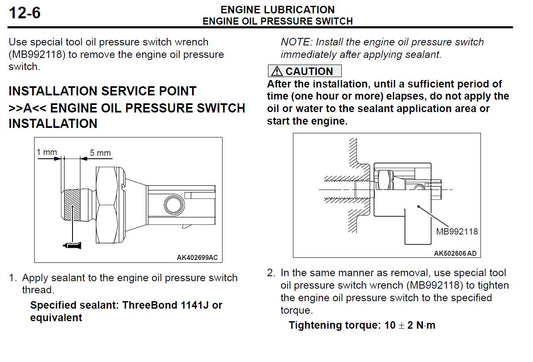 12-6

ENGINE LUBRICATION
ENGINE OIL PRESSURE SWITCH

Use special tool oil pressure switch wrench (MB992118) to remove the engine oil pressure switch.

INSTALLATION SERVICE POINT
>>A<< ENGINE OIL PRESSURE SWITCH INSTALLATION

1 mm
5 mm
AK402699AC

1. Apply sealant to the engine oil pressure switch thread.
Specified sealant: ThreeBond 1141J or equivalent

NOTE: Install the engine oil pressure switch immediately after applying sealant.

CAUTION
After the installation, until a sufficient period of time (one hour or more) elapses, do not apply the oil or water to the sealant application area or start the engine.

MB992118
AK502606AD

2. In the same manner as removal, use special tool oil pressure switch wrench (MB992118) to tighten the engine oil pressure switch to the specified torque.
Tightening torque: $10 \pm 2$ N·m