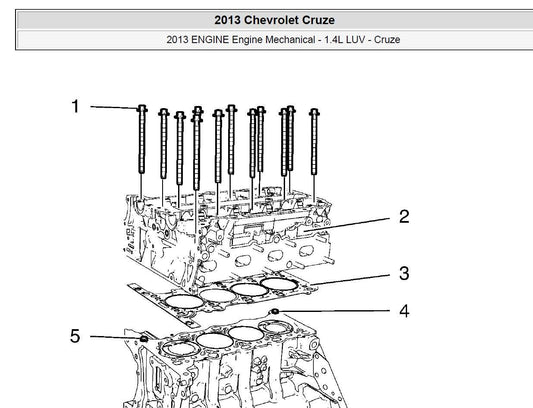 2013 Chevrolet Cruze

2013 ENGINE Engine Mechanical - 1.4L LUV - Cruze

1

2

3

4

5