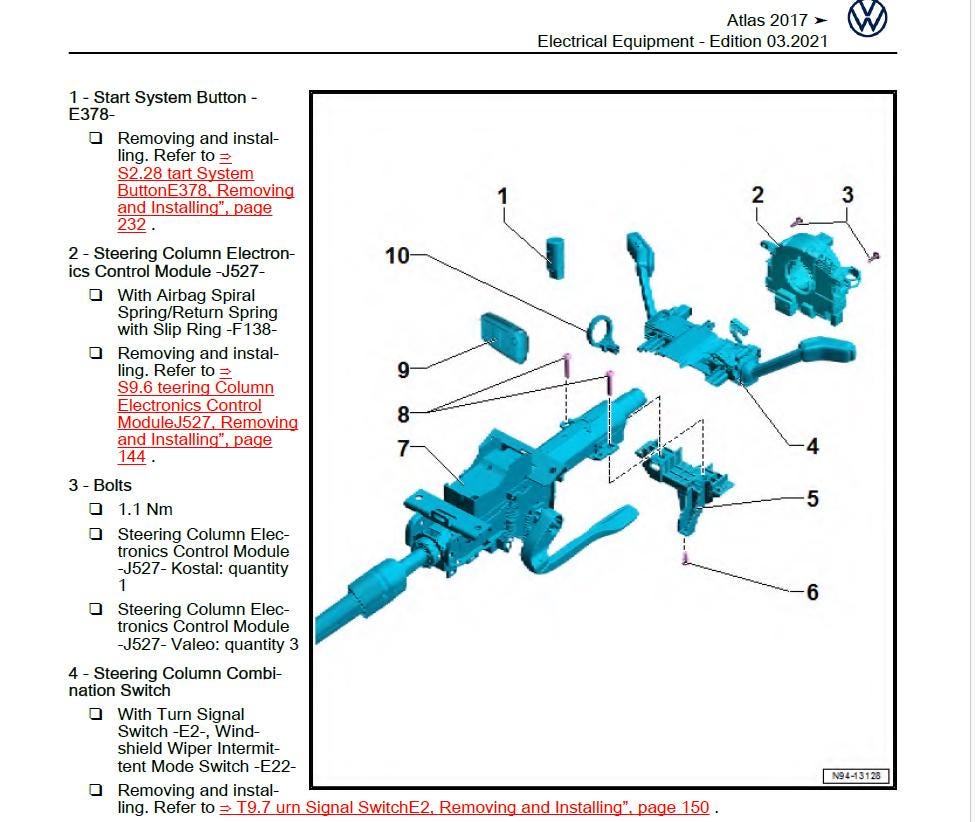 Atlas 2017 ➤
Electrical Equipment - Edition 03.2021

1 - Start System Button -E378-

❑ Removing and installing. Refer to ⇒ S2.28 tart System ButtonE378, Removing and Installing", page 232 .

2 - Steering Column Electronics Control Module -J527-

❑ With Airbag Spiral Spring/Return Spring with Slip Ring -F138-

❑ Removing and installing. Refer to ⇒ S9.6 teering Column Electronics Control ModuleJ527, Removing and Installing", page 144 .

3 - Bolts

❑ 1.1 Nm

❑ Steering Column Electronics Control Module -J527- Kostal: quantity 1

❑ Steering Column Electronics Control Module -J527- Valeo: quantity 3

4 - Steering Column Combination Switch

❑ With Turn Signal Switch -E2-, Windshield Wiper Intermittent Mode Switch -E22-

❑ Removing and installing. Refer to ⇒ T9.7 urn Signal SwitchE2, Removing and Installing", page 150 .

1
2
3
10
9
8
7
4
5
6
N94-13128