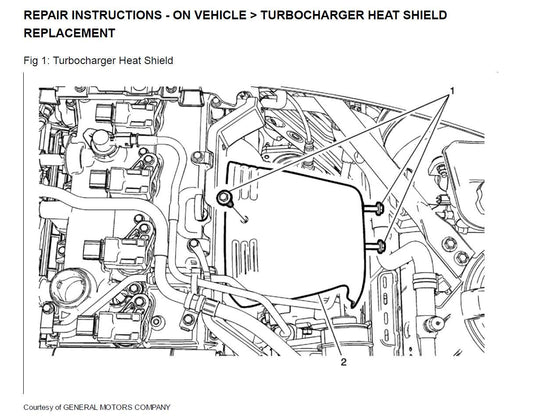 REPAIR INSTRUCTIONS - ON VEHICLE > TURBOCHARGER HEAT SHIELD REPLACEMENT

Fig 1: Turbocharger Heat Shield

1

2

Courtesy of GENERAL MOTORS COMPANY