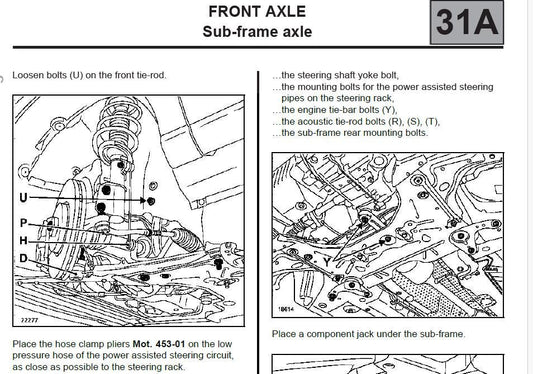 FRONT AXLE
Sub-frame axle

31A

Loosen bolts (U) on the front tie-rod.

U
P
H
D

22277

Place the hose clamp pliers **Mot. 453-01** on the low pressure hose of the power assisted steering circuit, as close as possible to the steering rack.

...the steering shaft yoke bolt,
...the mounting bolts for the power assisted steering pipes on the steering rack,
...the engine tie-bar bolts (Y),
...the acoustic tie-rod bolts (R), (S), (T),
...the sub-frame rear mounting bolts.

Y

18614

Place a component jack under the sub-frame.