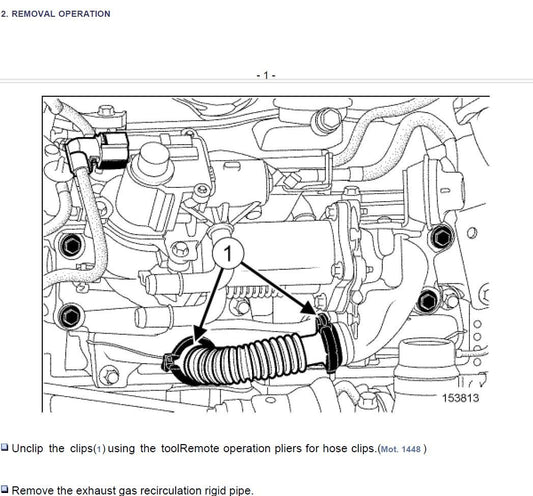 2. REMOVAL OPERATION

- 1 -

1

153813

❑ Unclip the clips(1) using the toolRemote operation pliers for hose clips.(Mot. 1448 )

❑ Remove the exhaust gas recirculation rigid pipe.