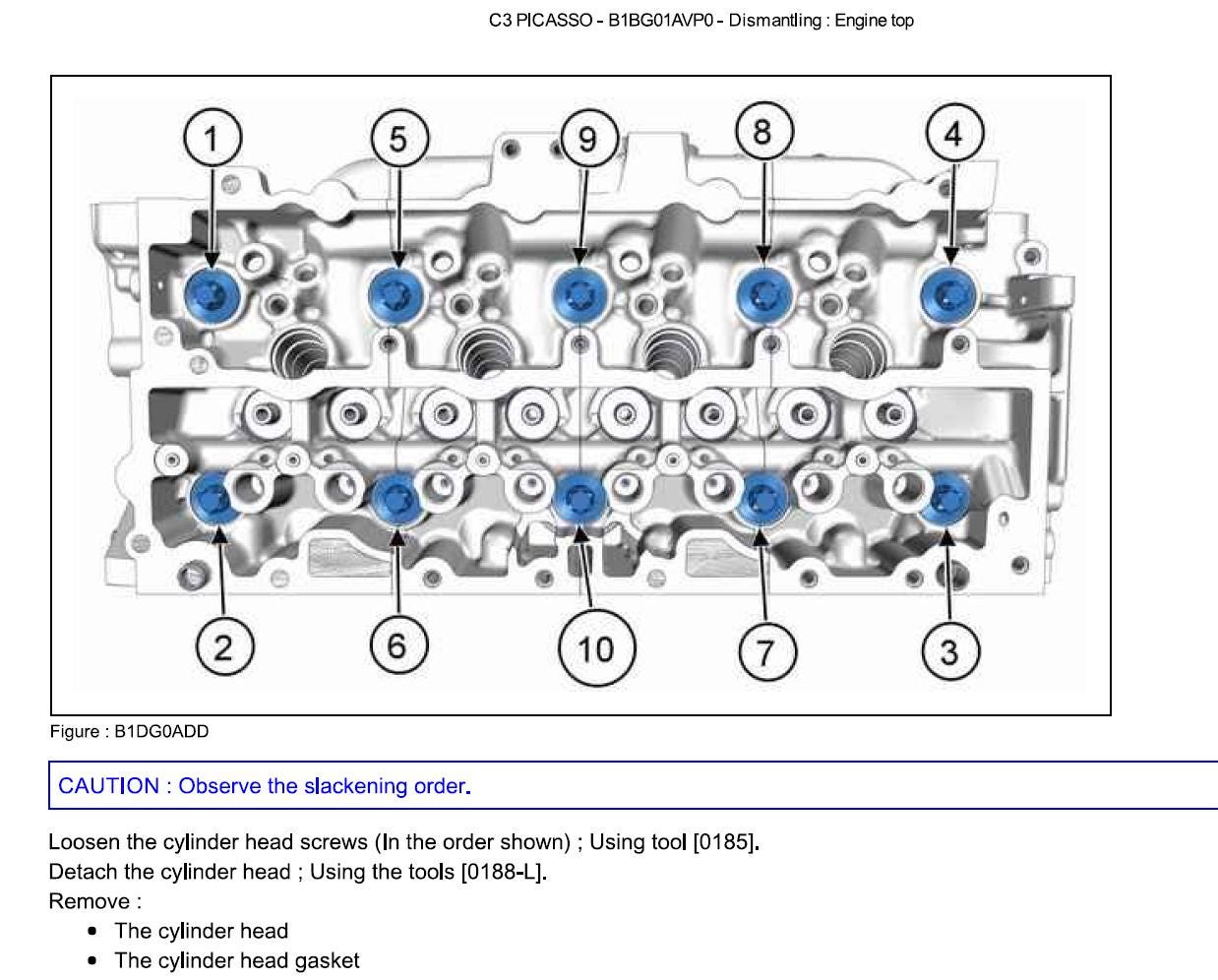 C3 PICASSO - B1BG01AVP0 - Dismantling : Engine top

1
5
9
8
4
2
6
10
7
3

Figure : B1DG0ADD

CAUTION : Observe the slackening order.

Loosen the cylinder head screws (In the order shown) ; Using tool [0185].
Detach the cylinder head ; Using the tools [0188-L].
Remove :

- The cylinder head
- The cylinder head gasket