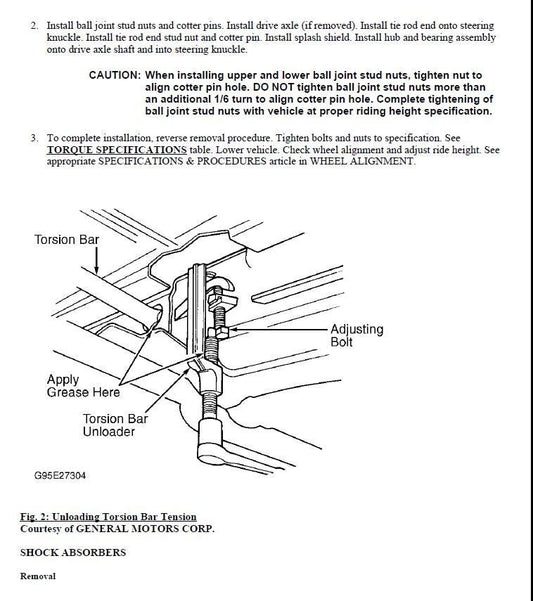 2. Install ball joint stud nuts and cotter pins. Install drive axle (if removed). Install tie rod end onto steering knuckle. Install tie rod end stud nut and cotter pin. Install splash shield. Install hub and bearing assembly onto drive axle shaft and into steering knuckle.

CAUTION: When installing upper and lower ball joint stud nuts, tighten nut to align cotter pin hole. DO NOT tighten ball joint stud nuts more than an additional 1/6 turn to align cotter pin hole. Complete tightening of ball joint stud nuts with vehicle at proper riding height specification.

3. To complete installation, reverse removal procedure. Tighten bolts and nuts to specification. See TORQUE SPECIFICATIONS table. Lower vehicle. Check wheel alignment and adjust ride height. See appropriate SPECIFICATIONS & PROCEDURES article in WHEEL ALIGNMENT.

Torsion Bar

Adjusting Bolt

Apply Grease Here

Torsion Bar Unloader

G95E27304

Fig. 2: Unloading Torsion Bar Tension
Courtesy of GENERAL MOTORS CORP.

SHOCK ABSORBERS

Removal