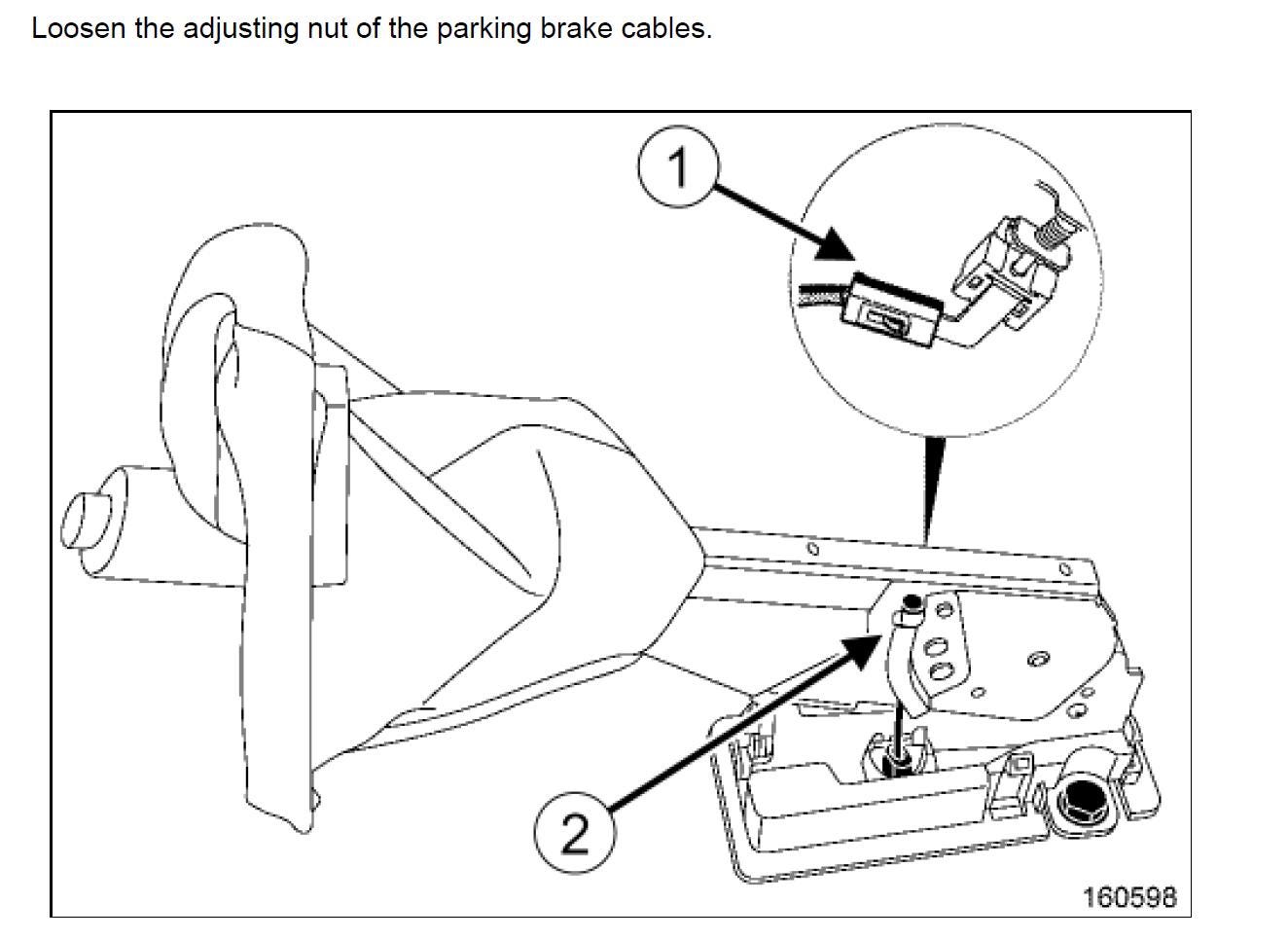 Loosen the adjusting nut of the parking brake cables.

1

2

160598