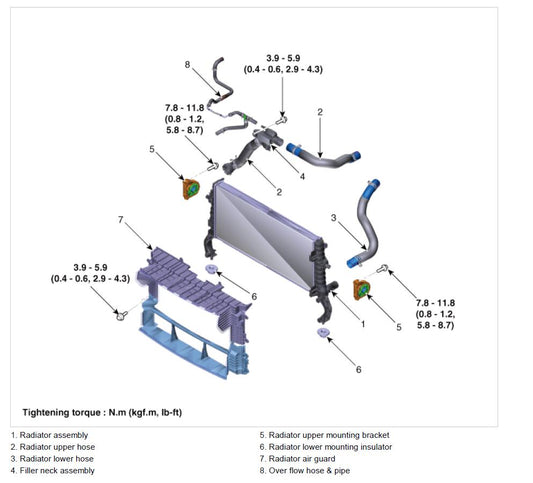 8

3.9 - 5.9
(0.4 - 0.6, 2.9 - 4.3)

7.8 - 11.8
(0.8 - 1.2,
5.8 - 8.7)

2

5

4

2

3

7

3.9 - 5.9
(0.4 - 0.6, 2.9 - 4.3)

6

1

5

7.8 - 11.8
(0.8 - 1.2,
5.8 - 8.7)

6

Tightening torque : N.m (kgf.m, lb-ft)

1. Radiator assembly
2. Radiator upper hose
3. Radiator lower hose
4. Filler neck assembly

5. Radiator upper mounting bracket
6. Radiator lower mounting insulator
7. Radiator air guard
8. Over flow hose & pipe