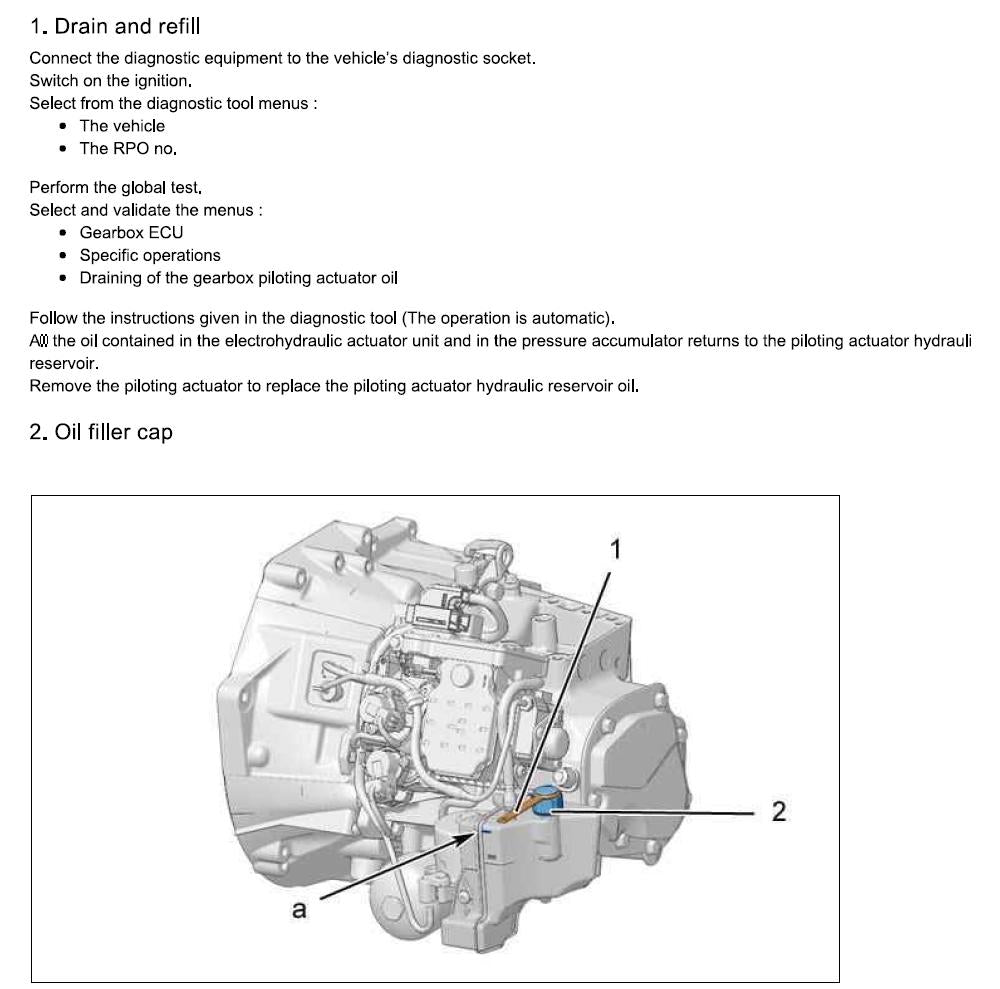 1. Drain and refill

Connect the diagnostic equipment to the vehicle's diagnostic socket.
Switch on the ignition.
Select from the diagnostic tool menus :

- The vehicle
- The RPO no.

Perform the global test.
Select and validate the menus :

- Gearbox ECU
- Specific operations
- Draining of the gearbox piloting actuator oil

Follow the instructions given in the diagnostic tool (The operation is automatic).
All the oil contained in the electrohydraulic actuator unit and in the pressure accumulator returns to the piloting actuator hydrauli reservoir.
Remove the piloting actuator to replace the piloting actuator hydraulic reservoir oil.

2. Oil filler cap

1

2

a