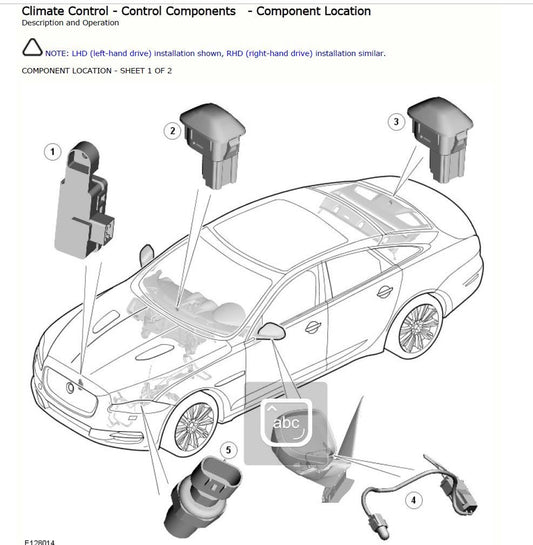 Climate Control - Control Components - Component Location
Description and Operation

NOTE: LHD (left-hand drive) installation shown, RHD (right-hand drive) installation similar.

COMPONENT LOCATION - SHEET 1 OF 2

1

2

3

abc

5

4

E128014