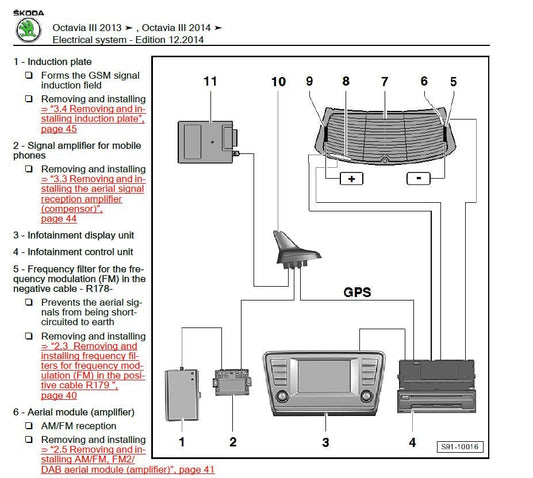 ŠKODA

Octavia III 2013 ➤ , Octavia III 2014 ➤
Electrical system - Edition 12.2014

1 - Induction plate

❑ Forms the GSM signal induction field

❑ Removing and installing ⇒ "3.4 Removing and installing induction plate", page 45

2 - Signal amplifier for mobile phones

❑ Removing and installing ⇒ "3.3 Removing and installing the aerial signal reception amplifier (compensor)", page 44

3 - Infotainment display unit

4 - Infotainment control unit

5 - Frequency filter for the frequency modulation (FM) in the negative cable - R178-

❑ Prevents the aerial signals from being short-circuited to earth

❑ Removing and installing ⇒ "2.3 Removing and installing frequency filters for frequency modulation (FM) in the positive cable R179 ", page 40

6 - Aerial module (amplifier)

❑ AM/FM reception

❑ Removing and installing ⇒ "2.5 Removing and installing AM/FM, FM2/ DAB aerial module (amplifier)", page 41

11
10
9
8
7
6
5
+
-
GPS
1
2
3
4
S91-10016