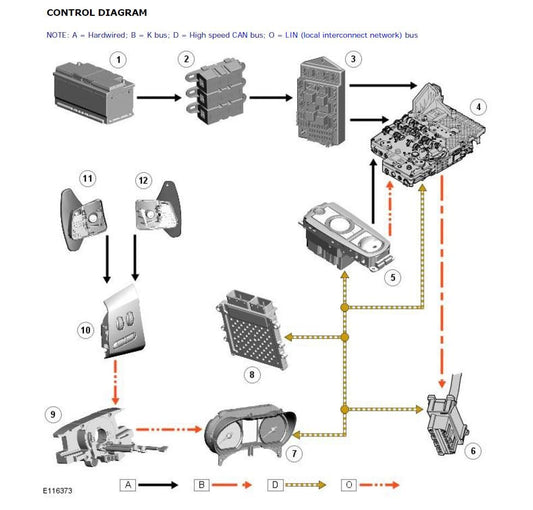 CONTROL DIAGRAM

NOTE: A = Hardwired; B = K bus; D = High speed CAN bus; O = LIN (local interconnect network) bus

1

2

3

4

11

12

5

10

8

9

7

6

E116373

A

B

D

O