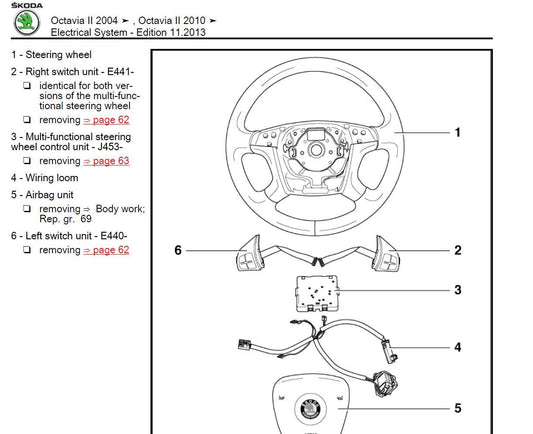 ŠKODA

Octavia II 2004 ➤ , Octavia II 2010 ➤
Electrical System - Edition 11.2013

1 - Steering wheel

2 - Right switch unit - E441-

❑ identical for both versions of the multi-functional steering wheel

❑ removing ⇒ page 62

3 - Multi-functional steering wheel control unit - J453-

❑ removing ⇒ page 63

4 - Wiring loom

5 - Airbag unit

❑ removing ⇒ Body work; Rep. gr. 69

6 - Left switch unit - E440-

❑ removing ⇒ page 62

1

6

2

3

4

5