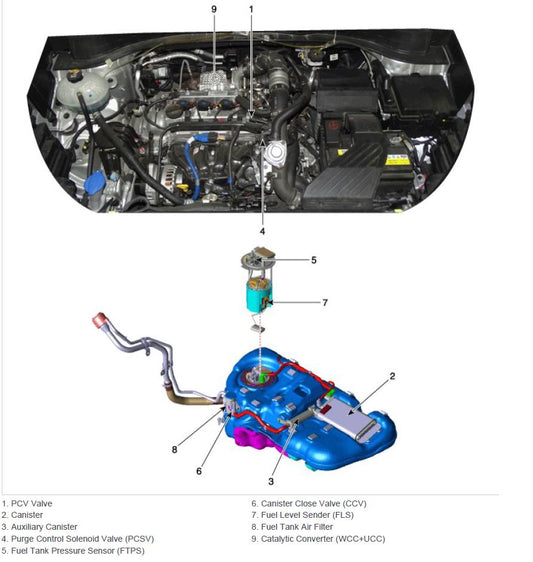 9
1
4
5
7
2
8
6
3

1. PCV Valve
2. Canister
3. Auxiliary Canister
4. Purge Control Solenoid Valve (PCSV)
5. Fuel Tank Pressure Sensor (FTPS)

6. Canister Close Valve (CCV)
7. Fuel Level Sender (FLS)
8. Fuel Tank Air Filter
9. Catalytic Converter (WCC+UCC)