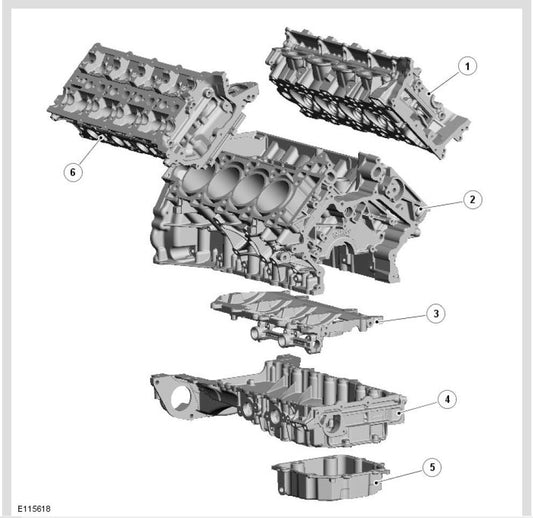 1
6
2
3
4
5
E115618