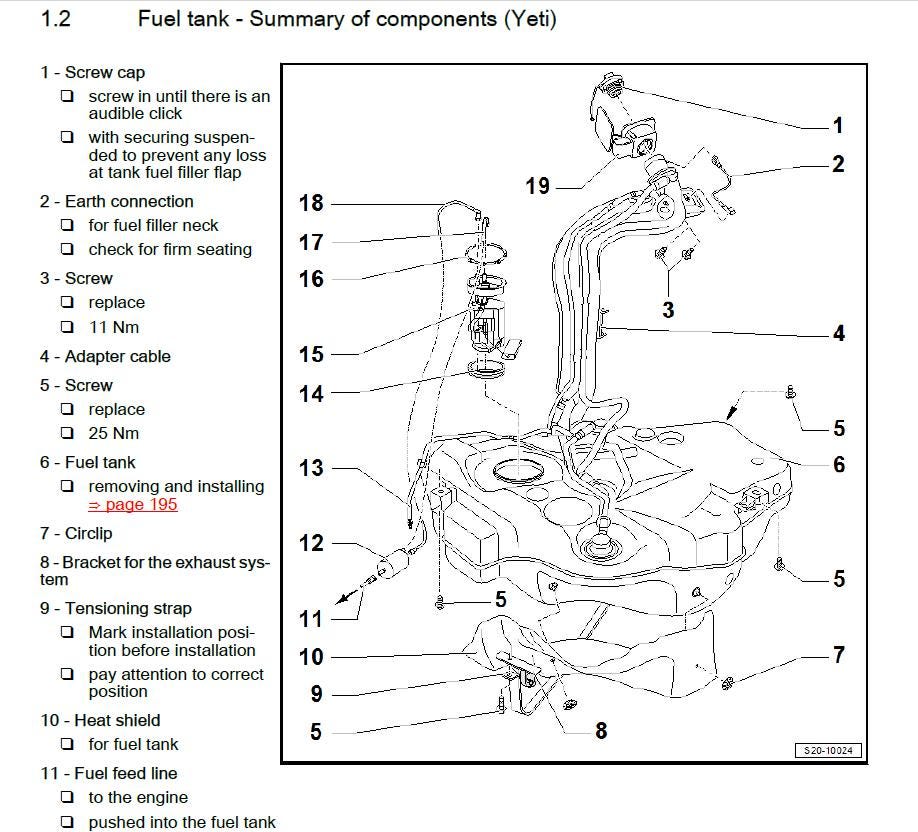 1.2 Fuel tank - Summary of components (Yeti)

1 - Screw cap
❑ screw in until there is an audible click
❑ with securing suspended to prevent any loss at tank fuel filler flap

2 - Earth connection
❑ for fuel filler neck
❑ check for firm seating

3 - Screw
❑ replace
❑ 11 Nm

4 - Adapter cable

5 - Screw
❑ replace
❑ 25 Nm

6 - Fuel tank
❑ removing and installing ⇒ page 195

7 - Circlip

8 - Bracket for the exhaust system

9 - Tensioning strap
❑ Mark installation position before installation
❑ pay attention to correct position

10 - Heat shield
❑ for fuel tank

11 - Fuel feed line
❑ to the engine
❑ pushed into the fuel tank

1
2
19
18
17
16
3
4
15
14
5
6
13
12
5
5
11
10
7
9
5
8
S20-10024