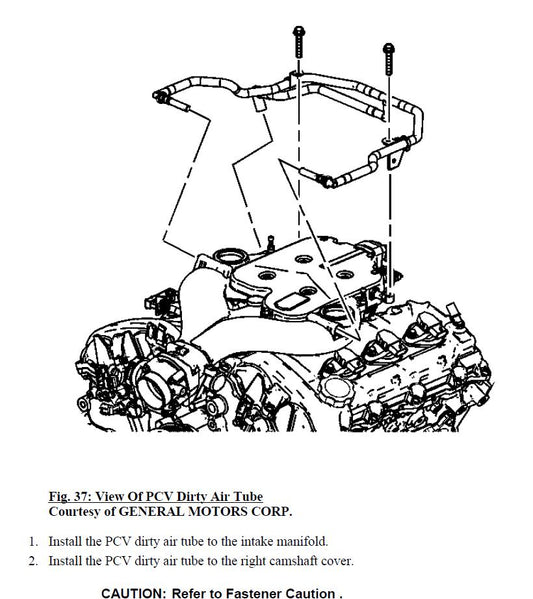 Fig. 37: View Of PCV Dirty Air Tube
Courtesy of GENERAL MOTORS CORP.

1. Install the PCV dirty air tube to the intake manifold.
2. Install the PCV dirty air tube to the right camshaft cover.

CAUTION: Refer to Fastener Caution .