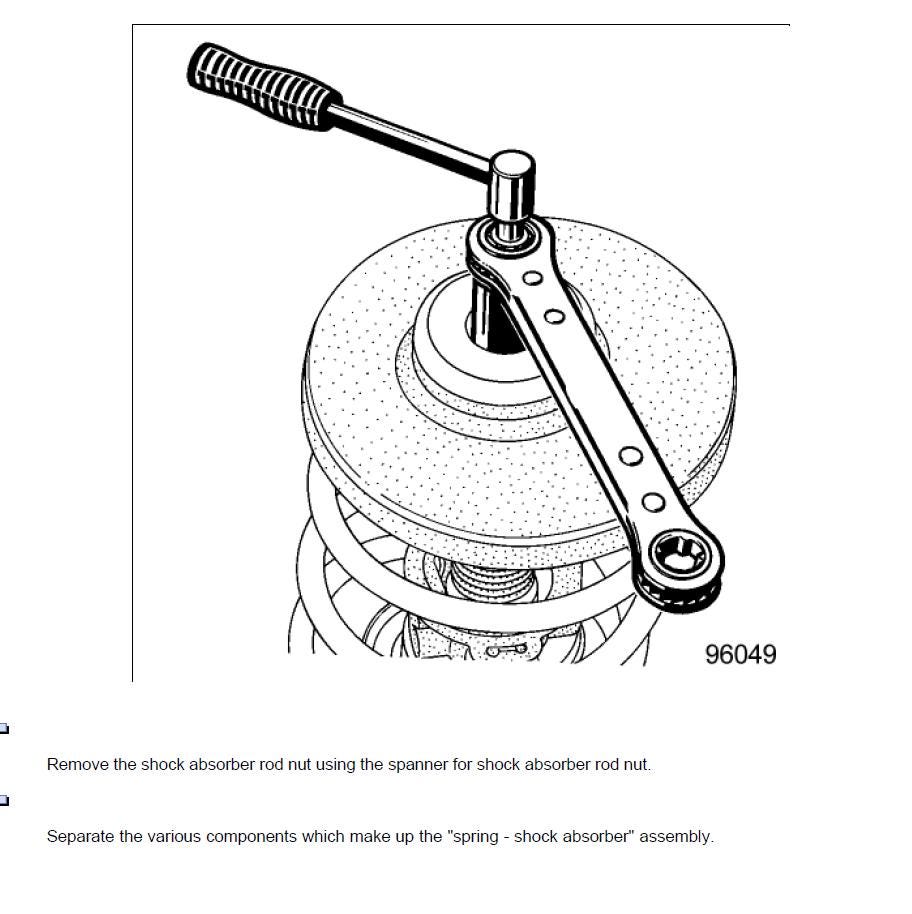 96049

Remove the shock absorber rod nut using the spanner for shock absorber rod nut.

Separate the various components which make up the "spring - shock absorber" assembly.