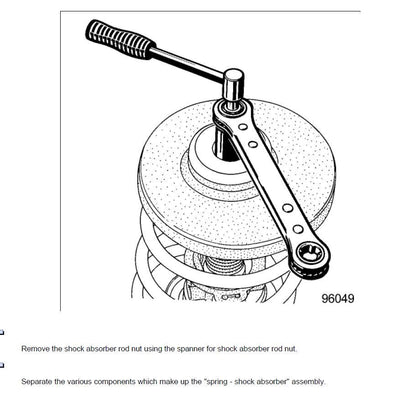 96049

Remove the shock absorber rod nut using the spanner for shock absorber rod nut.

Separate the various components which make up the "spring - shock absorber" assembly.