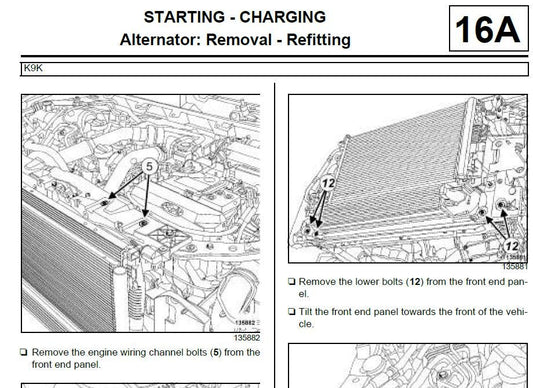 STARTING - CHARGING
Alternator: Removal - Refitting

16A

K9K

5

135882
135882

❑ Remove the engine wiring channel bolts (5) from the front end panel.

12

12

135881
135881

❑ Remove the lower bolts (12) from the front end panel.

❑ Tilt the front end panel towards the front of the vehicle.