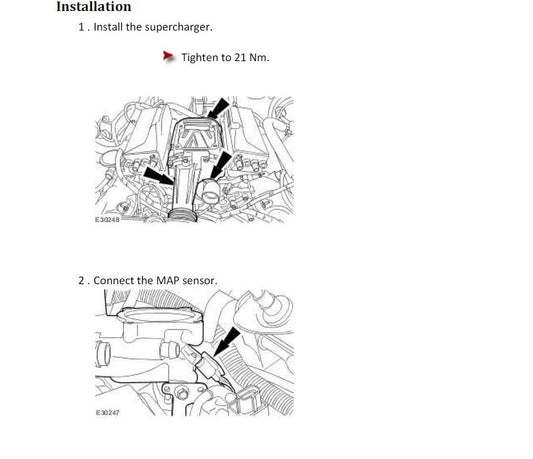 Installation

1 . Install the supercharger.

Tighten to 21 Nm.

E30248

2 . Connect the MAP sensor.

E30247