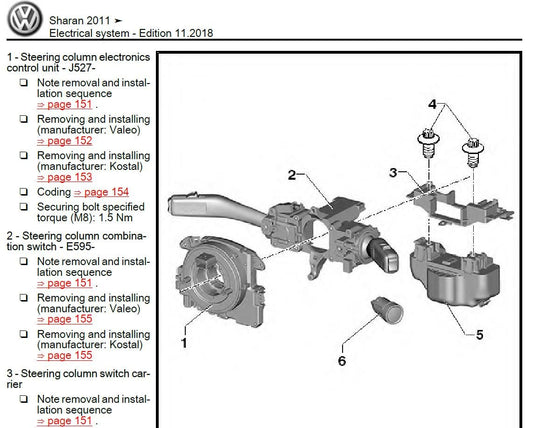 Sharan 2011 ➤
Electrical system - Edition 11.2018

1 - Steering column electronics control unit - J527-

❑ Note removal and installation sequence ⇒ page 151 .

❑ Removing and installing (manufacturer: Valeo) ⇒ page 152

❑ Removing and installing (manufacturer: Kostal) ⇒ page 153

❑ Coding ⇒ page 154

❑ Securing bolt specified torque (M8): 1.5 Nm

2 - Steering column combination switch - E595-

❑ Note removal and installation sequence ⇒ page 151 .

❑ Removing and installing (manufacturer: Valeo) ⇒ page 155

❑ Removing and installing (manufacturer: Kostal) ⇒ page 155

3 - Steering column switch carrier

❑ Note removal and installation sequence ⇒ page 151 .

4
2
3
1
5
6