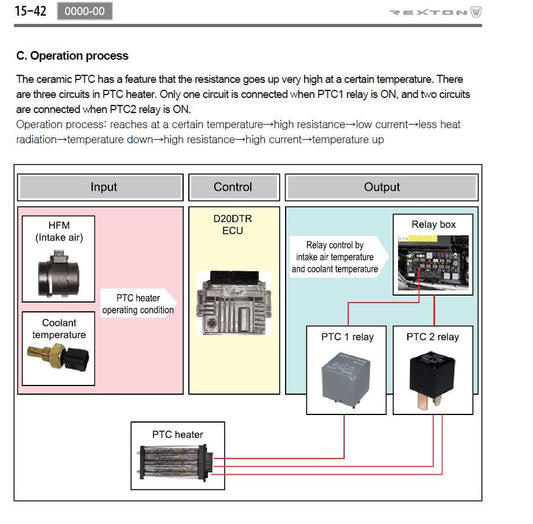 15-42 0000-00

REXTON

C. Operation process

The ceramic PTC has a feature that the resistance goes up very high at a certain temperature. There are three circuits in PTC heater. Only one circuit is connected when PTC1 relay is ON, and two circuits are connected when PTC2 relay is ON.

Operation process: reaches at a certain temperature→high resistance→low current→less heat radiation→temperature down→high resistance→high current→temperature up

Input

Control

Output

HFM (Intake air)

Coolant temperature

PTC heater operating condition

D20DTR ECU

Relay control by intake air temperature and coolant temperature

Relay box

PTC 1 relay

PTC 2 relay

PTC heater