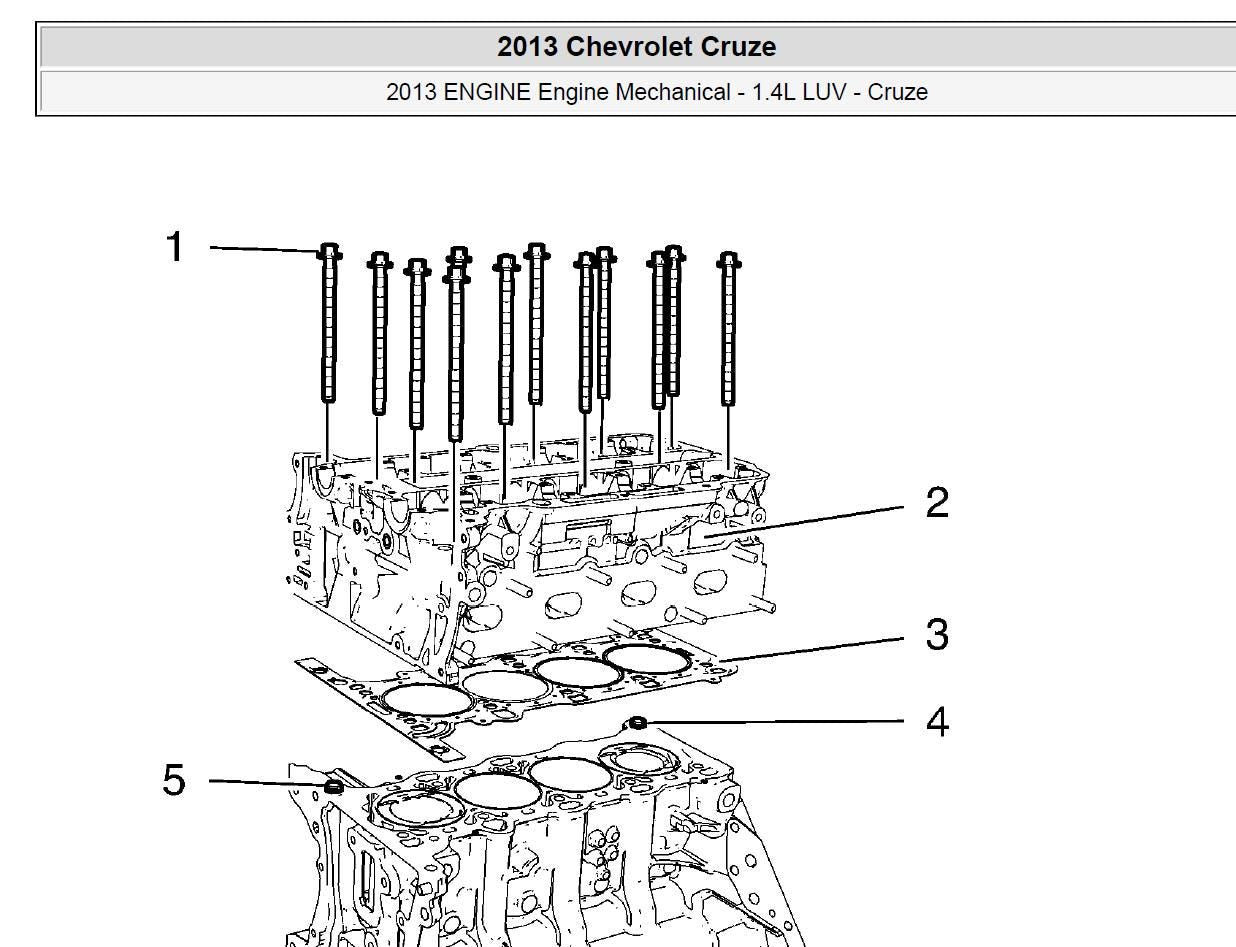 2013 Chevrolet Cruze

2013 ENGINE Engine Mechanical - 1.4L LUV - Cruze

1

2

3

4

5