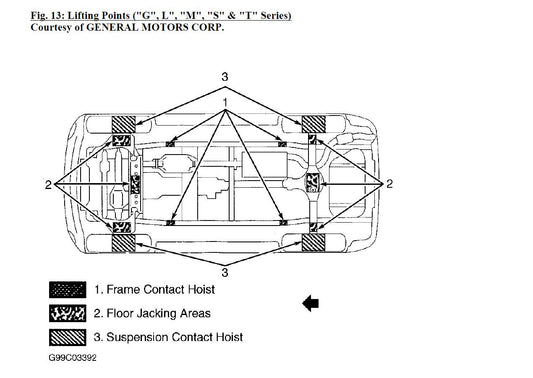 Fig. 13: Lifting Points ("G", L", "M", "S" & "T" Series)
Courtesy of GENERAL MOTORS CORP.

3

1

2

2

3

1. Frame Contact Hoist
2. Floor Jacking Areas
3. Suspension Contact Hoist

G99C03392