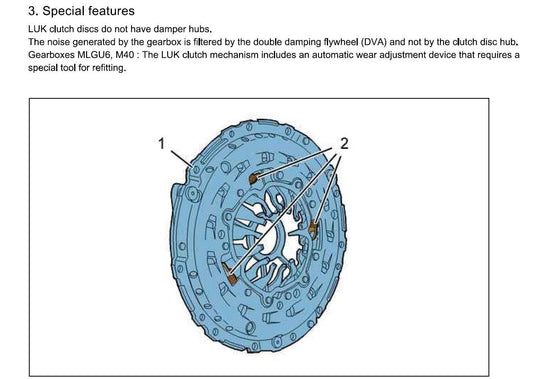 3. Special features

LUK clutch discs do not have damper hubs.
The noise generated by the gearbox is filtered by the double damping flywheel (DVA) and not by the clutch disc hub.
Gearboxes MLGU6, M40 : The LUK clutch mechanism includes an automatic wear adjustment device that requires a special tool for refitting.

1

2