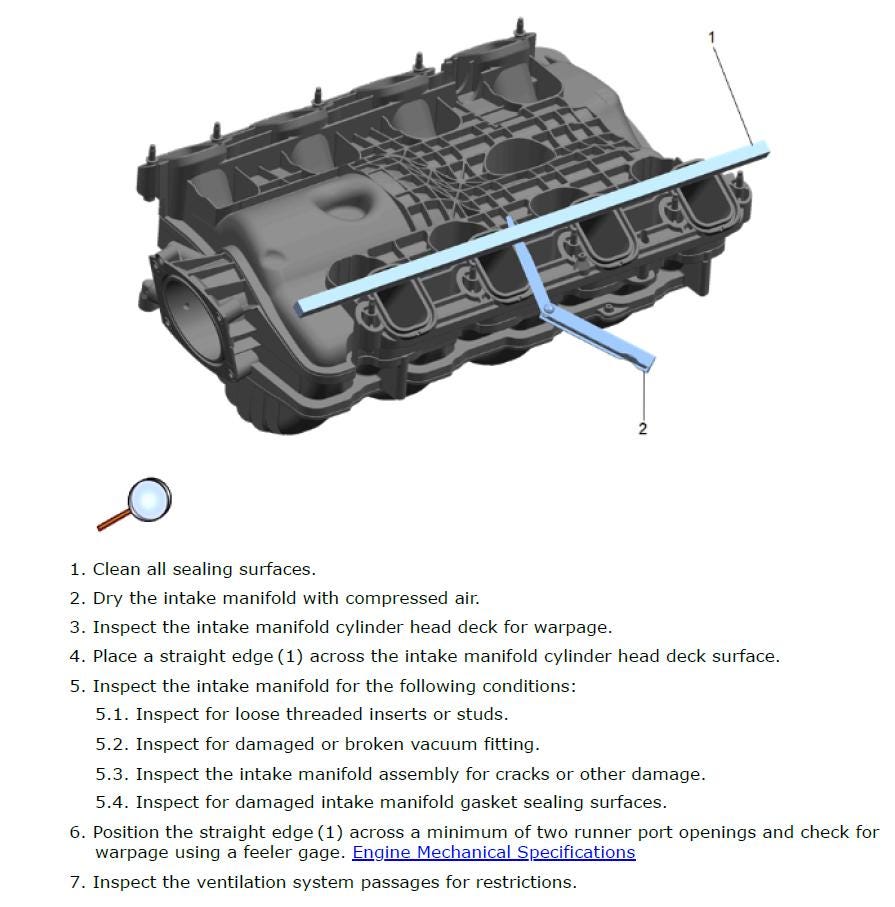 1

2

1. Clean all sealing surfaces.
2. Dry the intake manifold with compressed air.
3. Inspect the intake manifold cylinder head deck for warpage.
4. Place a straight edge (1) across the intake manifold cylinder head deck surface.
5. Inspect the intake manifold for the following conditions:
5.1. Inspect for loose threaded inserts or studs.
5.2. Inspect for damaged or broken vacuum fitting.
5.3. Inspect the intake manifold assembly for cracks or other damage.
5.4. Inspect for damaged intake manifold gasket sealing surfaces.
6. Position the straight edge (1) across a minimum of two runner port openings and check for warpage using a feeler gage. Engine Mechanical Specifications
7. Inspect the ventilation system passages for restrictions.