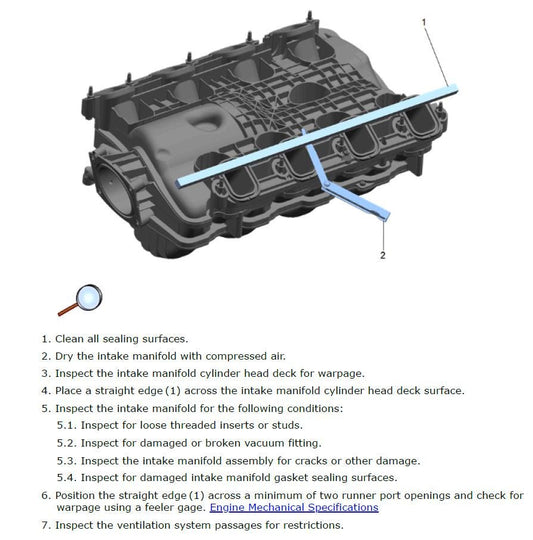 1

2

1. Clean all sealing surfaces.
2. Dry the intake manifold with compressed air.
3. Inspect the intake manifold cylinder head deck for warpage.
4. Place a straight edge (1) across the intake manifold cylinder head deck surface.
5. Inspect the intake manifold for the following conditions:
5.1. Inspect for loose threaded inserts or studs.
5.2. Inspect for damaged or broken vacuum fitting.
5.3. Inspect the intake manifold assembly for cracks or other damage.
5.4. Inspect for damaged intake manifold gasket sealing surfaces.
6. Position the straight edge (1) across a minimum of two runner port openings and check for warpage using a feeler gage. Engine Mechanical Specifications
7. Inspect the ventilation system passages for restrictions.