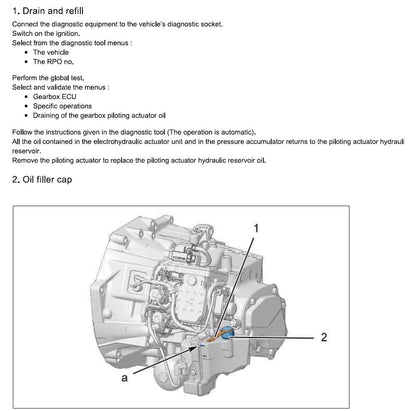 1. Drain and refill

Connect the diagnostic equipment to the vehicle's diagnostic socket.
Switch on the ignition.
Select from the diagnostic tool menus :

- The vehicle
- The RPO no.

Perform the global test.
Select and validate the menus :

- Gearbox ECU
- Specific operations
- Draining of the gearbox piloting actuator oil

Follow the instructions given in the diagnostic tool (The operation is automatic).
All the oil contained in the electrohydraulic actuator unit and in the pressure accumulator returns to the piloting actuator hydrauli reservoir.
Remove the piloting actuator to replace the piloting actuator hydraulic reservoir oil.

2. Oil filler cap

1
2
a