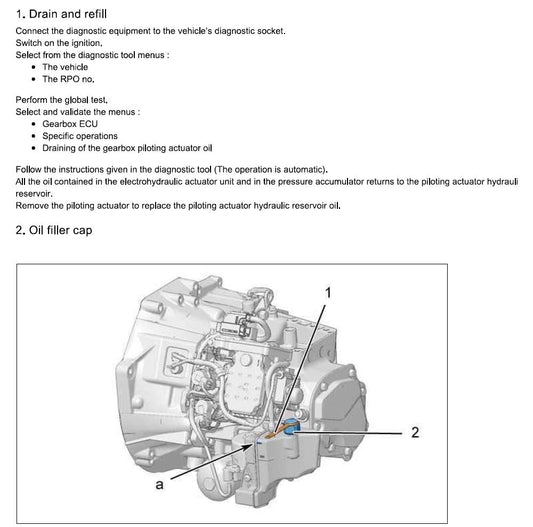 1. Drain and refill

Connect the diagnostic equipment to the vehicle's diagnostic socket.
Switch on the ignition.
Select from the diagnostic tool menus :

- The vehicle
- The RPO no.

Perform the global test.
Select and validate the menus :

- Gearbox ECU
- Specific operations
- Draining of the gearbox piloting actuator oil

Follow the instructions given in the diagnostic tool (The operation is automatic).
All the oil contained in the electrohydraulic actuator unit and in the pressure accumulator returns to the piloting actuator hydrauli reservoir.
Remove the piloting actuator to replace the piloting actuator hydraulic reservoir oil.

2. Oil filler cap

1

2

a