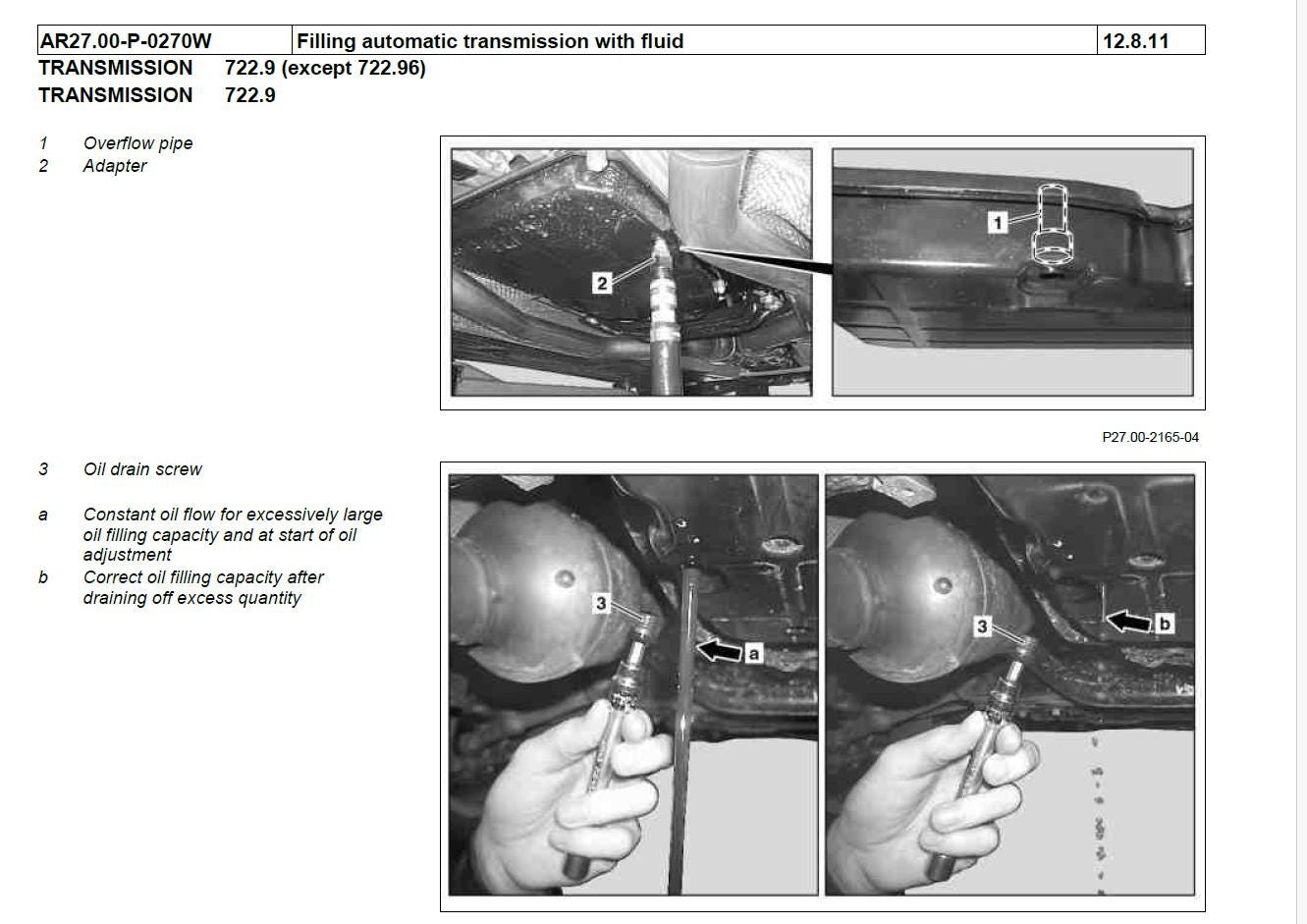 | AR27.00-P-0270W | Filling automatic transmission with fluid | 12.8.11 |
|---|---|---|

TRANSMISSION 722.9 (except 722.96)

TRANSMISSION 722.9

1 Overflow pipe
2 Adapter

2

1

P27.00-2165-04

3 Oil drain screw

a Constant oil flow for excessively large oil filling capacity and at start of oil adjustment
b Correct oil filling capacity after draining off excess quantity

3

a

3

b