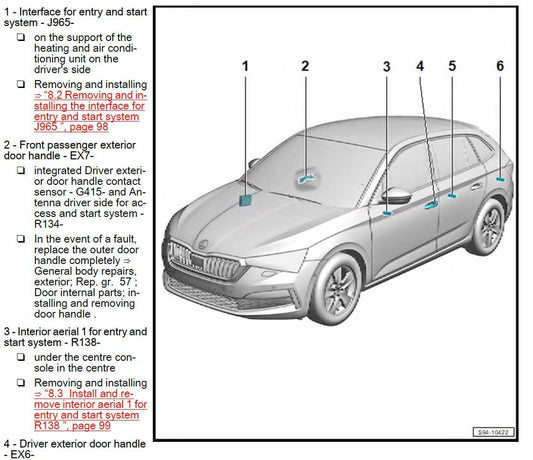 1 - Interface for entry and start system - J965-

❑ on the support of the heating and air conditioning unit on the driver's side

❑ Removing and installing ⇒ "8.2 Removing and installing the interface for entry and start system J965 ", page 98

2 - Front passenger exterior door handle - EX7-

❑ integrated Driver exterior door handle contact sensor - G415- and Antenna driver side for access and start system - R134-

❑ In the event of a fault, replace the outer door handle completely ⇒ General body repairs, exterior; Rep. gr. 57 ; Door internal parts; installing and removing door handle .

3 - Interior aerial 1 for entry and start system - R138-

❑ under the centre console in the centre

❑ Removing and installing ⇒ "8.3 Install and remove interior aerial 1 for entry and start system R138 ", page 99

4 - Driver exterior door handle - EX6-

1 2 3 4 5 6

S94-10422