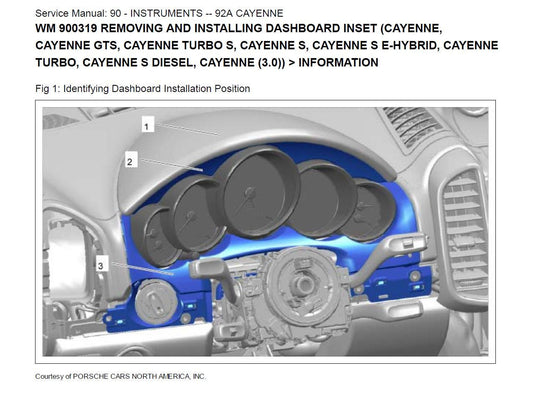 Service Manual: 90 - INSTRUMENTS -- 92A CAYENNE

WM 900319 REMOVING AND INSTALLING DASHBOARD INSET (CAYENNE, CAYENNE GTS, CAYENNE TURBO S, CAYENNE S, CAYENNE S E-HYBRID, CAYENNE TURBO, CAYENNE S DIESEL, CAYENNE (3.0)) > INFORMATION

Fig 1: Identifying Dashboard Installation Position

1

2

3

Courtesy of PORSCHE CARS NORTH AMERICA, INC.