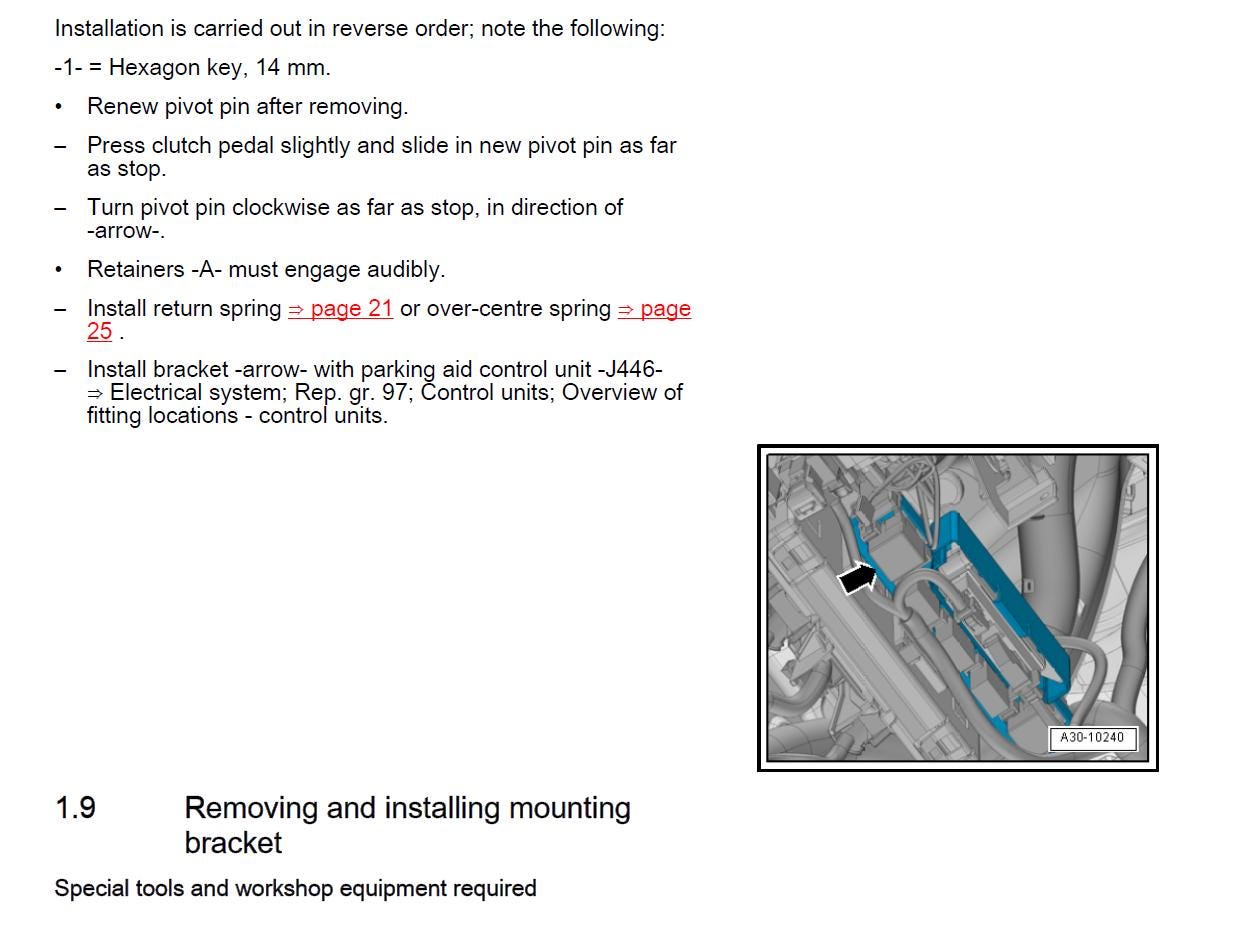 Installation is carried out in reverse order; note the following:

-1- = Hexagon key, 14 mm.

• Renew pivot pin after removing.

– Press clutch pedal slightly and slide in new pivot pin as far as stop.

– Turn pivot pin clockwise as far as stop, in direction of -arrow-.

• Retainers -A- must engage audibly.

– Install return spring ⇒ page 21 or over-centre spring ⇒ page 25 .

– Install bracket -arrow- with parking aid control unit -J446- ⇒ Electrical system; Rep. gr. 97; Control units; Overview of fitting locations - control units.

A30-10240

1.9 Removing and installing mounting bracket

Special tools and workshop equipment required