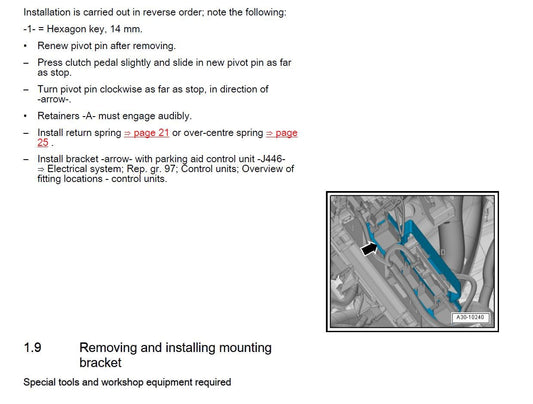 Installation is carried out in reverse order; note the following:

-1- = Hexagon key, 14 mm.

• Renew pivot pin after removing.

– Press clutch pedal slightly and slide in new pivot pin as far as stop.

– Turn pivot pin clockwise as far as stop, in direction of -arrow-.

• Retainers -A- must engage audibly.

– Install return spring ⇒ page 21 or over-centre spring ⇒ page 25 .

– Install bracket -arrow- with parking aid control unit -J446- ⇒ Electrical system; Rep. gr. 97; Control units; Overview of fitting locations - control units.

A30-10240

1.9 Removing and installing mounting bracket

Special tools and workshop equipment required