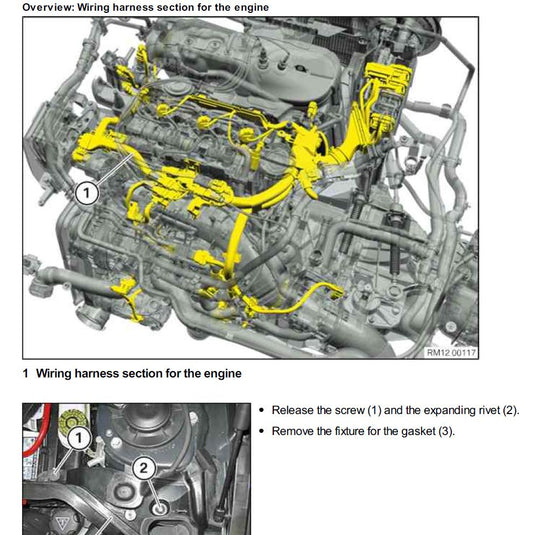 Overview: Wiring harness section for the engine

1

RM12.00117

1 Wiring harness section for the engine

1

2

• Release the screw (1) and the expanding rivet (2).

• Remove the fixture for the gasket (3).