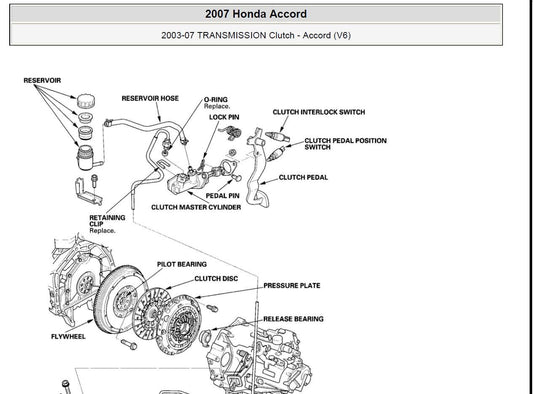 2007 Honda Accord

2003-07 TRANSMISSION Clutch - Accord (V6)

RESERVOIR

RESERVOIR HOSE

O-RING
Replace.

LOCK PIN

CLUTCH INTERLOCK SWITCH

CLUTCH PEDAL POSITION SWITCH

CLUTCH PEDAL

PEDAL PIN

CLUTCH MASTER CYLINDER

RETAINING CLIP
Replace.

PILOT BEARING

CLUTCH DISC

PRESSURE PLATE

RELEASE BEARING

FLYWHEEL