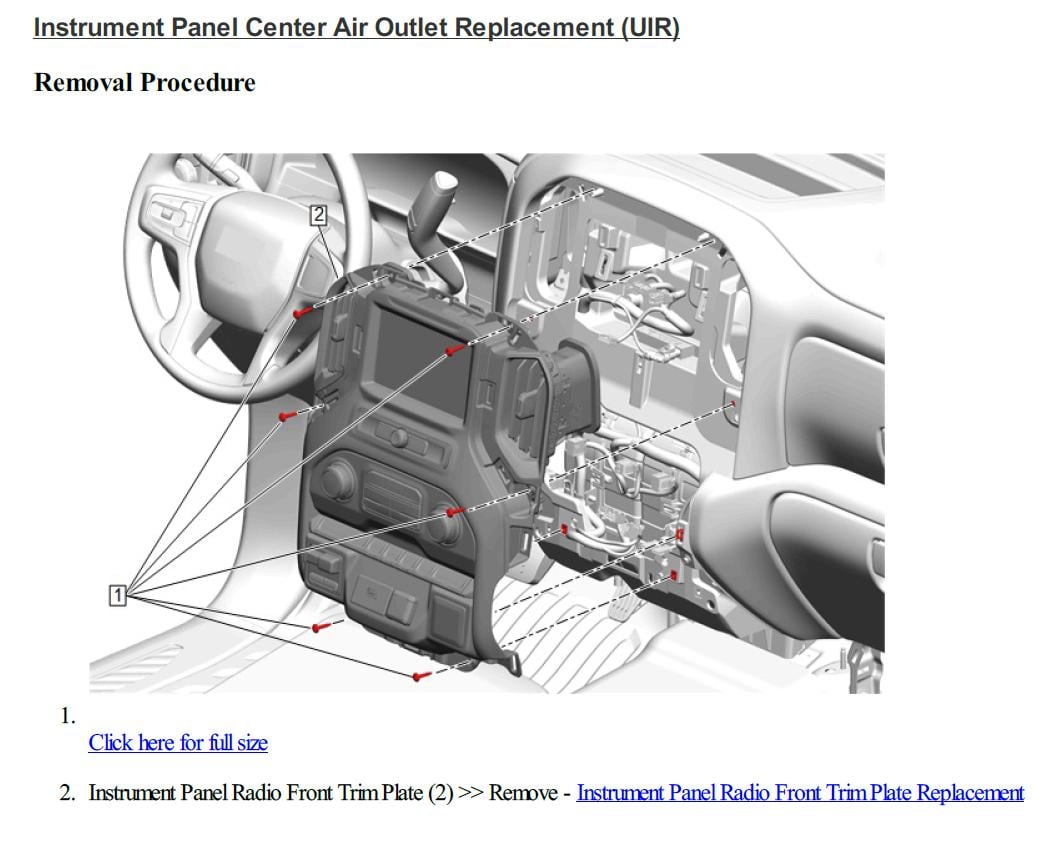 Instrument Panel Center Air Outlet Replacement (UIR)

Removal Procedure

2

1

1.

Click here for full size

2. Instrument Panel Radio Front Trim Plate (2) >> Remove - Instrument Panel Radio Front Trim Plate Replacement