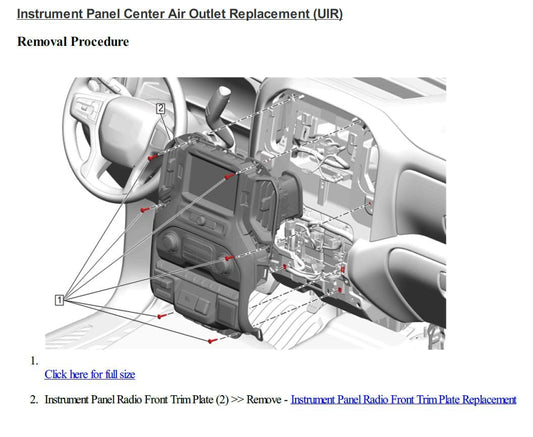 Instrument Panel Center Air Outlet Replacement (UIR)

Removal Procedure

2

1

1.

Click here for full size

2. Instrument Panel Radio Front Trim Plate (2) >> Remove - Instrument Panel Radio Front Trim Plate Replacement