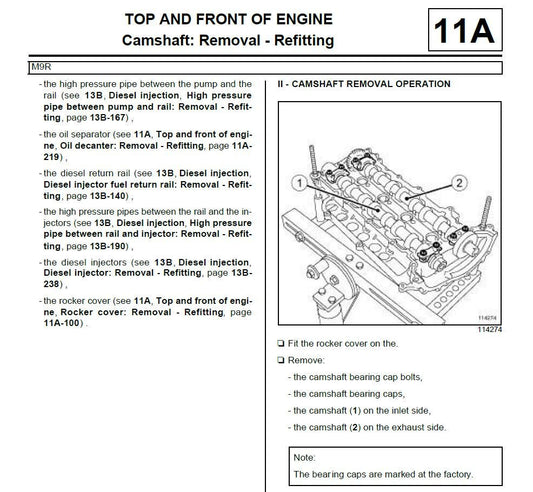 TOP AND FRONT OF ENGINE
Camshaft: Removal - Refitting

11A

M9R

- the high pressure pipe between the pump and the rail (see 13B, Diesel injection, High pressure pipe between pump and rail: Removal - Refitting, page 13B-167) ,

- the oil separator (see 11A, Top and front of engine, Oil decanter: Removal - Refitting, page 11A-219) ,

- the diesel return rail (see 13B, Diesel injection, Diesel injector fuel return rail: Removal - Refitting, page 13B-140) ,

- the high pressure pipes between the rail and the injectors (see 13B, Diesel injection, High pressure pipe between rail and injector: Removal - Refitting, page 13B-190) ,

- the diesel injectors (see 13B, Diesel injection, Diesel injector: Removal - Refitting, page 13B-238) ,

- the rocker cover (see 11A, Top and front of engine, Rocker cover: Removal - Refitting, page 11A-100) .

II - CAMSHAFT REMOVAL OPERATION

1
2
114274
114274

❑ Fit the rocker cover on the.

❑ Remove:

- the camshaft bearing cap bolts,

- the camshaft bearing caps,

- the camshaft (1) on the inlet side,

- the camshaft (2) on the exhaust side.

Note:
The bearing caps are marked at the factory.