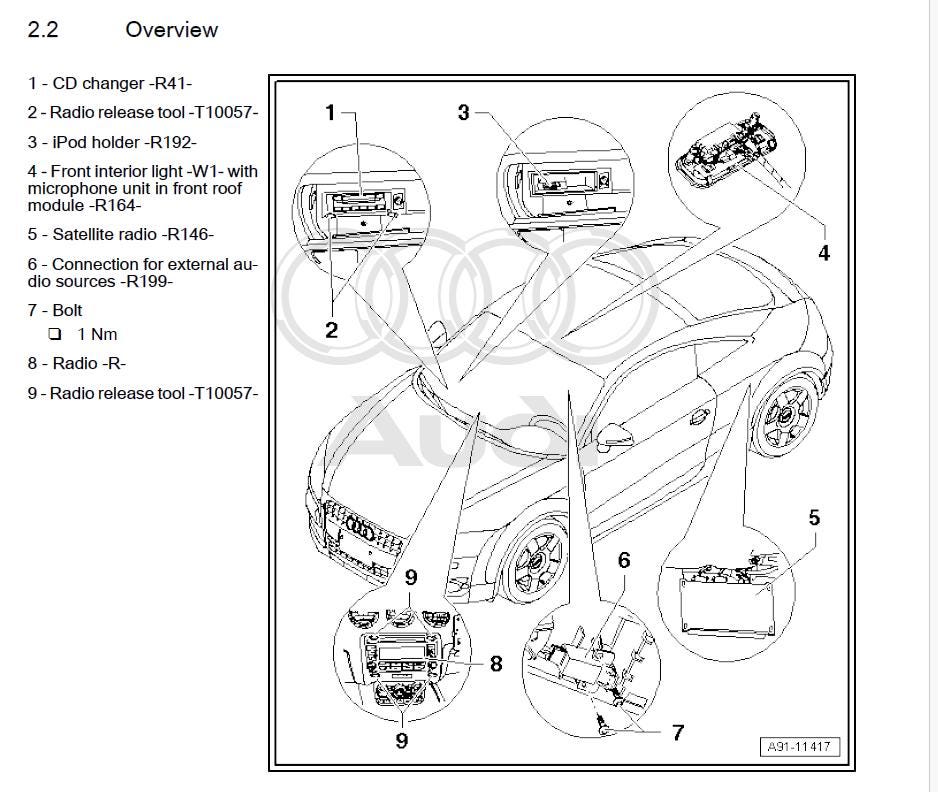 2.2 Overview

1 - CD changer -R41-

2 - Radio release tool -T10057-

3 - iPod holder -R192-

4 - Front interior light -W1- with microphone unit in front roof module -R164-

5 - Satellite radio -R146-

6 - Connection for external audio sources -R199-

7 - Bolt

❑ 1 Nm

8 - Radio -R-

9 - Radio release tool -T10057-

1
3
4
2
Audi
5
9
6
8
9
7
A91-11417